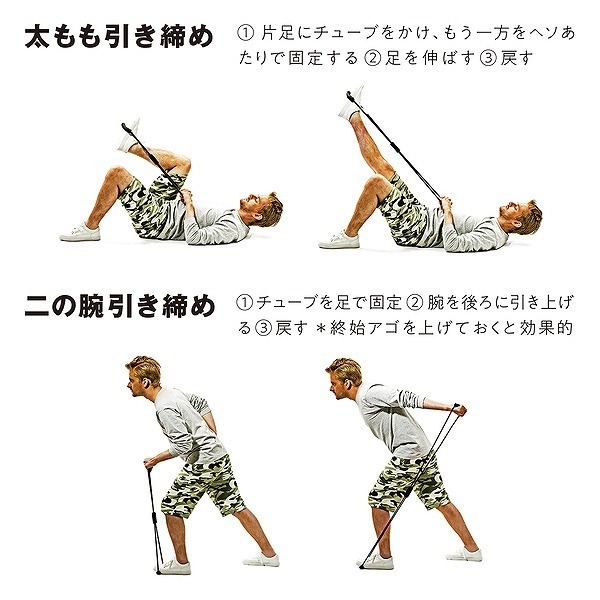 太もも引き締め

① 片足にチューブをかけ、もう一方をヘソあたりで固定する ② 足を伸ばす ③ 戻す

二の腕引き締め

① チューブを足で固定 ② 腕を後ろに引き上げる ③ 戻す ＊終始アゴを上げておくと効果的