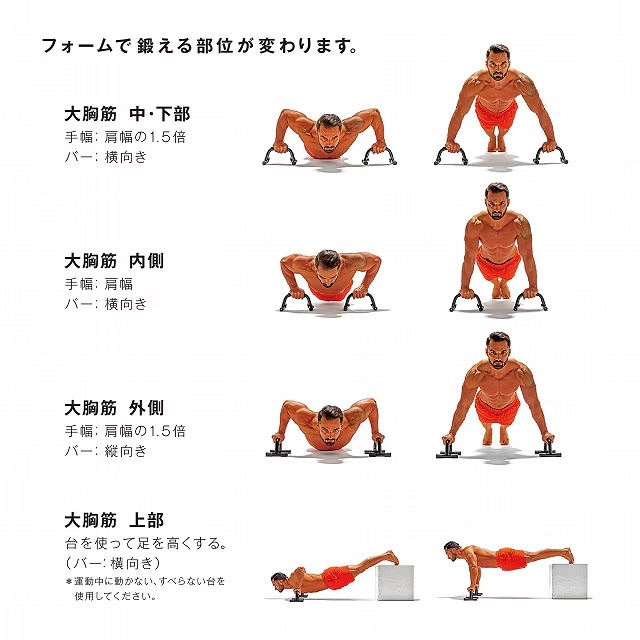 フォームで鍛える部位が変わります。

大胸筋 中・下部
手幅: 肩幅の1.5倍
バー: 横向き

大胸筋 内側
手幅: 肩幅
バー: 横向き

大胸筋 外側
手幅: 肩幅の1.5倍
バー: 縦向き

大胸筋 上部
台を使って足を高くする。
(バー: 横向き)
*運動中に動かない、すべらない台を使用してください。