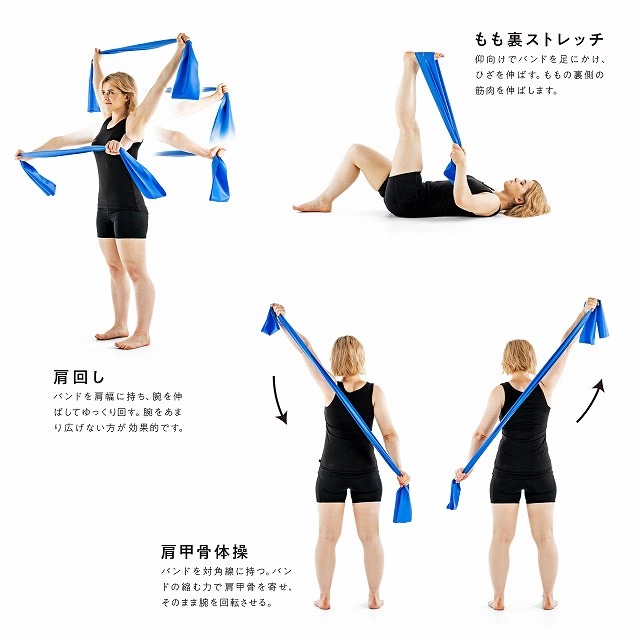 もも裏ストレッチ

仰向けでバンドを足にかけ、ひざを伸ばす。ももの裏側の筋肉を伸ばします。

肩回し

バンドを肩幅に持ち、腕を伸ばしてゆっくり回す。腕をあまり広げない方が効果的です。

肩甲骨体操

バンドを対角線に持つ。バンドの縮む力で肩甲骨を寄せ、そのまま腕を回転させる。